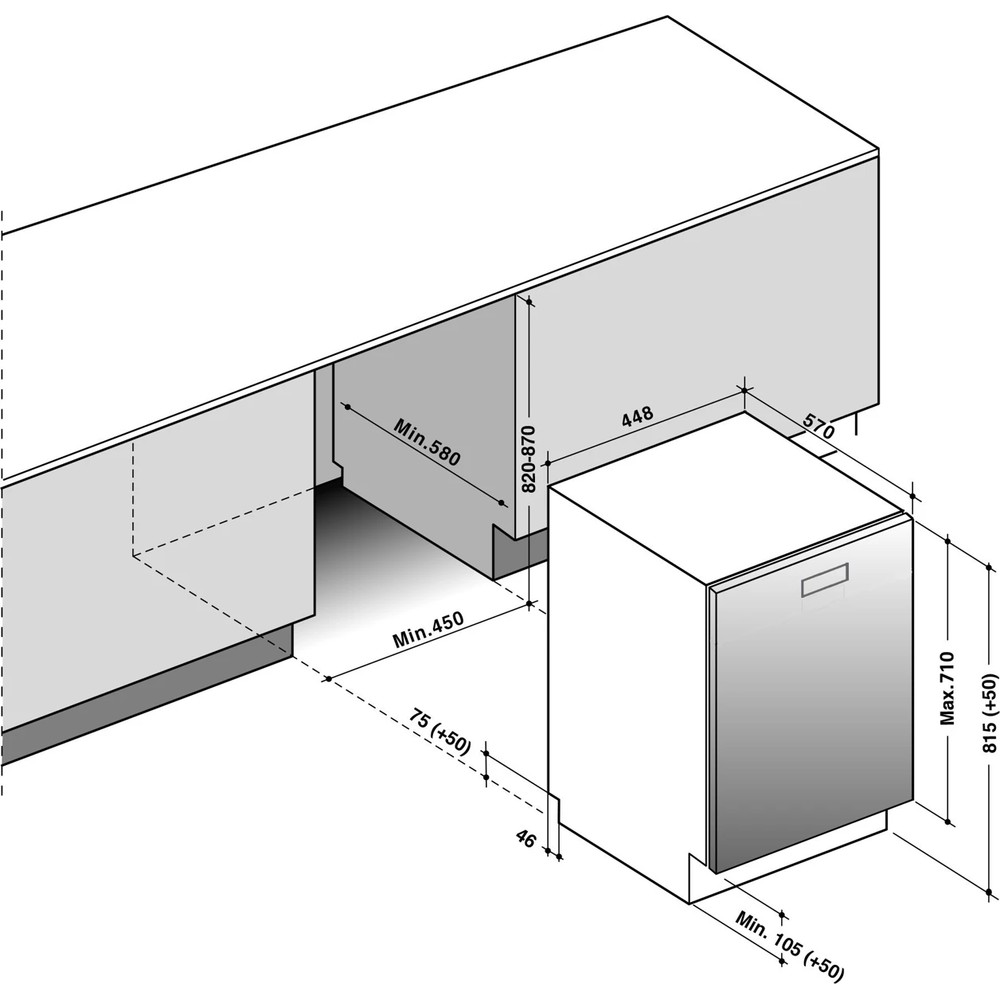 Min.580
820-870
448
570
Min.450
75 (+50)
46
Max.710
815 (+50)
Min. 105 (+50)